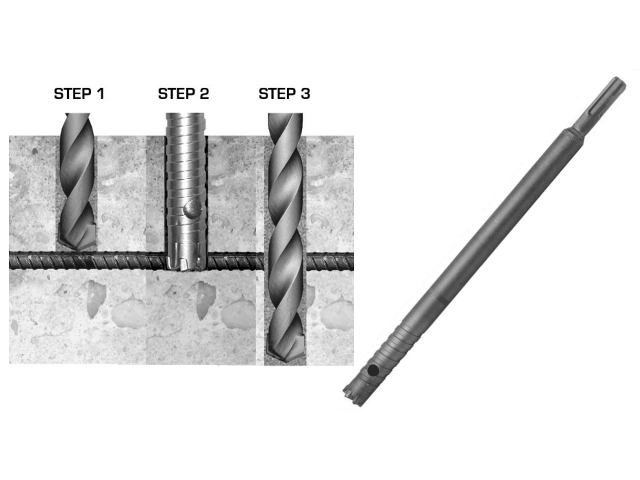 STEP 1 STEP 2 STEP 3